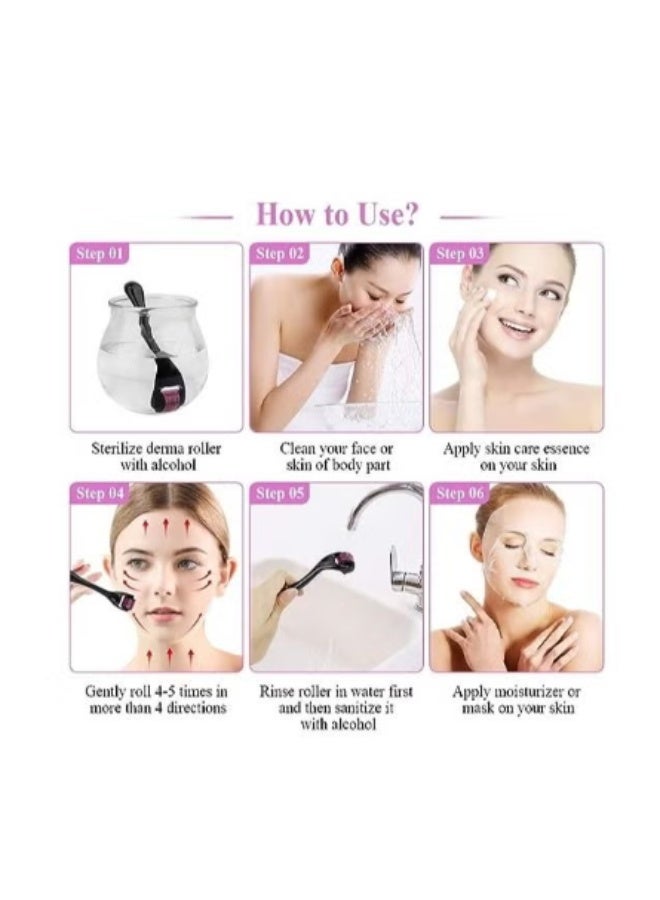 How to Use?

Step 01

Sterilize derma roller with alcohol

Step 02

Clean your face or skin of body part

Step 03

Apply skin care essence on your skin

Step 04

Gently roll 4-5 times in more than 4 directions

Step 05

Rinse roller in water first and then sanitize it with alcohol

Step 06

Apply moisturizer or mask on your skin